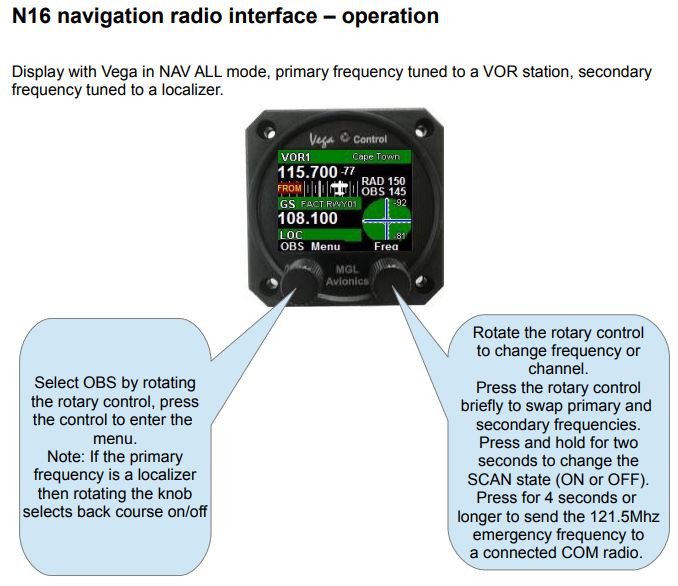 N16 navigation radio interface – operation

Display with Vega in NAV ALL mode, primary frequency tuned to a VOR station, secondary frequency tuned to a localizer.

Vega Control

VOR1 Cape Town

115.700 -77

FROM

RAD 150
OBS 145

GS FACT RWY01 -92

108.100

LOC -81

OBS Menu Freq

MGL Avionics

Select OBS by rotating the rotary control, press the control to enter the menu.
Note: If the primary frequency is a localizer then rotating the knob selects back course on/off

Rotate the rotary control to change frequency or channel.
Press the rotary control briefly to swap primary and secondary frequencies.
Press and hold for two seconds to change the SCAN state (ON or OFF).
Press for 4 seconds or longer to send the 121.5Mhz emergency frequency to a connected COM radio.